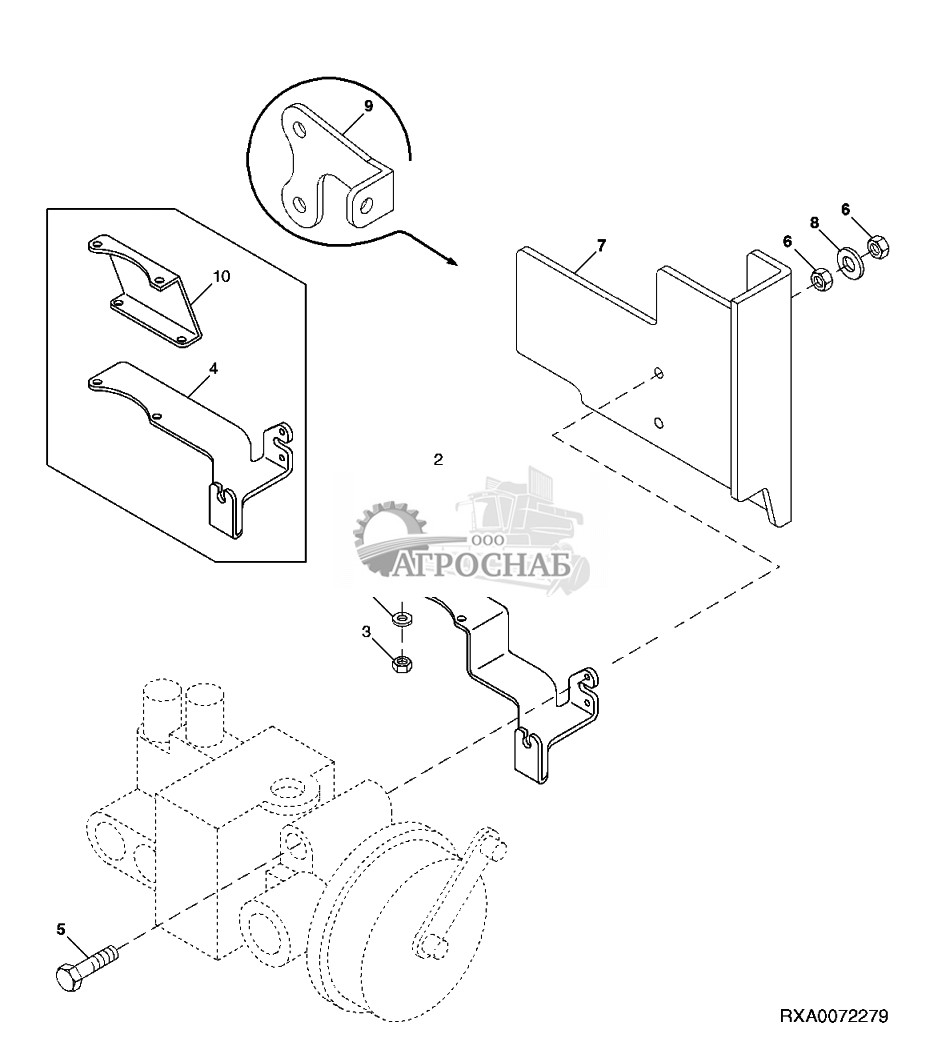 9
10
4
7
6
8
6
2
ООО
АГРОСНАБ
3
5
RXA0072279